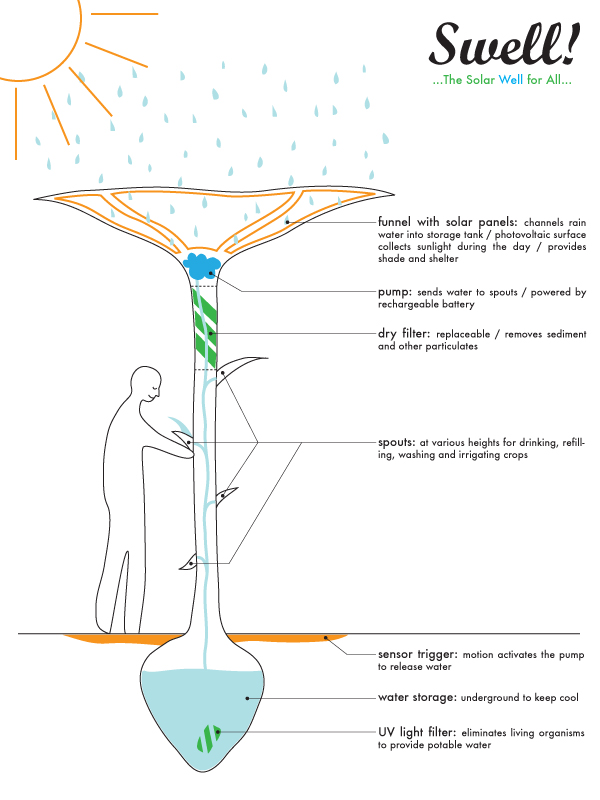 Swell!
...The Solar Well for All...

funnel with solar panels: channels rain water into storage tank / photovoltaic surface collects sunlight during the day / provides shade and shelter

pump: sends water to spouts / powered by rechargeable battery

dry filter: replaceable / removes sediment and other particulates

spouts: at various heights for drinking, refilling, washing and irrigating crops

sensor trigger: motion activates the pump to release water

water storage: underground to keep cool

UV light filter: eliminates living organisms to provide potable water