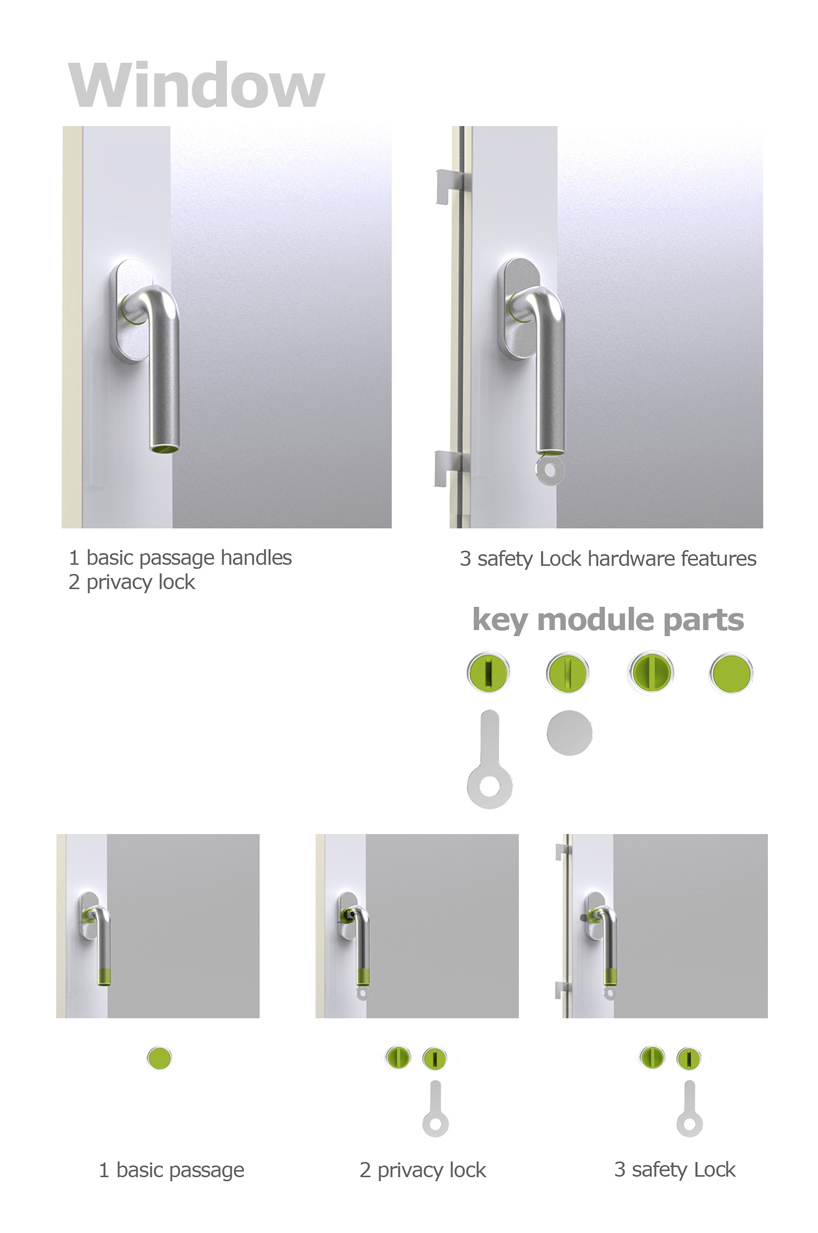 Window

1 basic passage handles
2 privacy lock

3 safety Lock hardware features

key module parts

1 basic passage

2 privacy lock

3 safety Lock