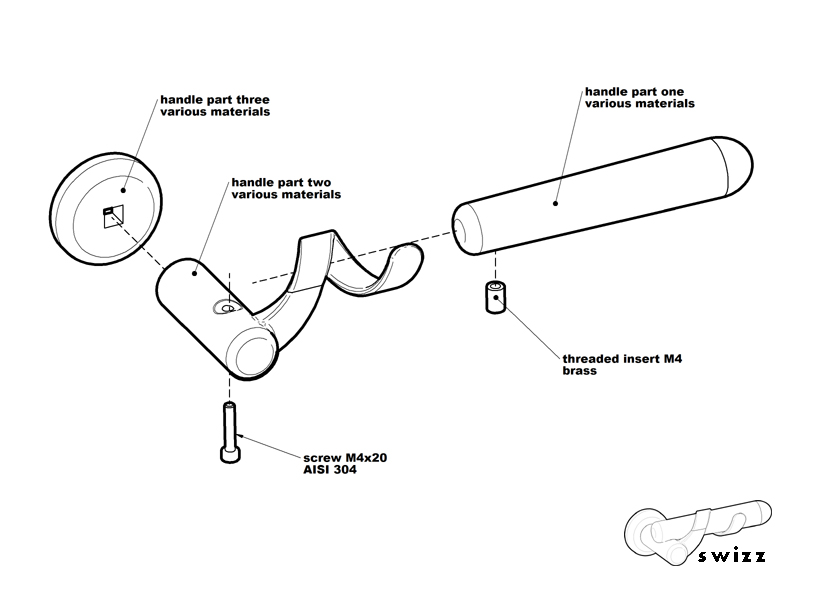 handle part three
various materials

handle part two
various materials

handle part one
various materials

threaded insert M4
brass

screw M4x20
AISI 304

swizz