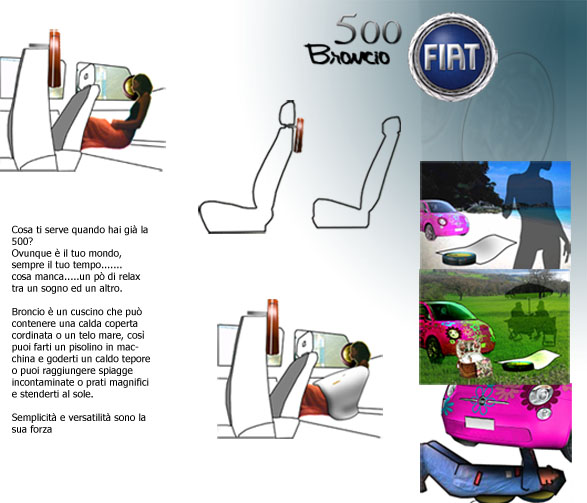 500
Broncio
FIAT

Cosa ti serve quando hai già la 500?
Ovunque è il tuo mondo, sempre il tuo tempo.......
cosa manca.....un pò di relax tra un sogno ed un altro.

Broncio è un cuscino che può contenere una calda coperta cordinata o un telo mare, cosi puoi farti un pisolino in macchina e goderti un caldo tepore o puoi raggiungere spiagge incontaminate o prati magnifici e stenderti al sole.

Semplicità e versatilità sono la sua forza