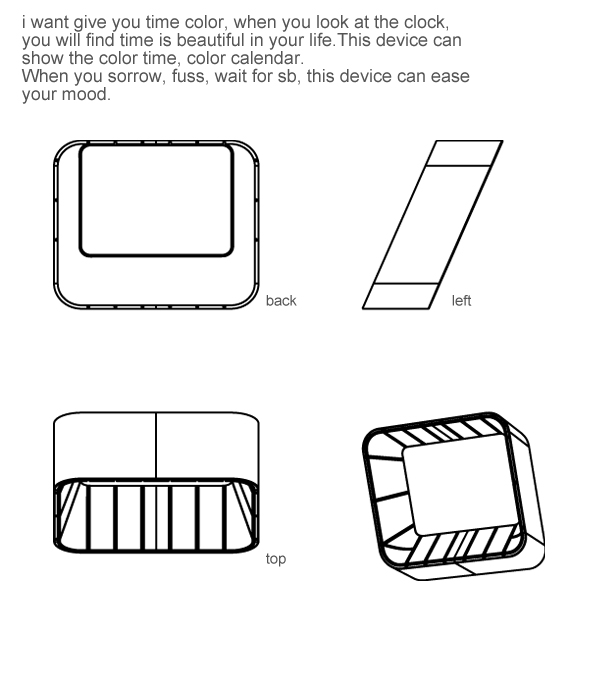 i want give you time color, when you look at the clock, you will find time is beautiful in your life.This device can show the color time, color calendar.
When you sorrow, fuss, wait for sb, this device can ease your mood.

back

left

top