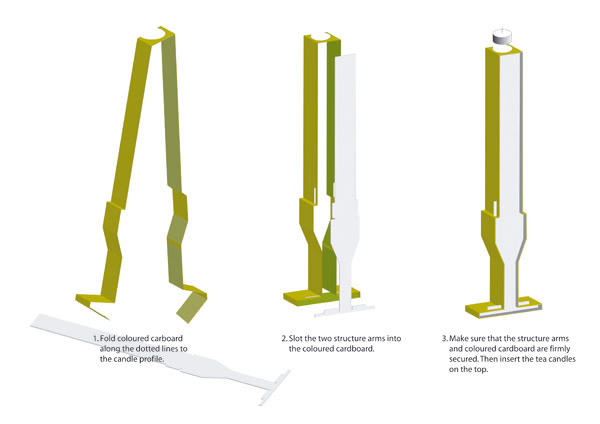 1. Fold coloured carboard along the dotted lines to the candle profile.

2. Slot the two structure arms into the coloured cardboard.

3. Make sure that the structure arms and coloured cardboard are firmly secured. Then insert the tea candles on the top.