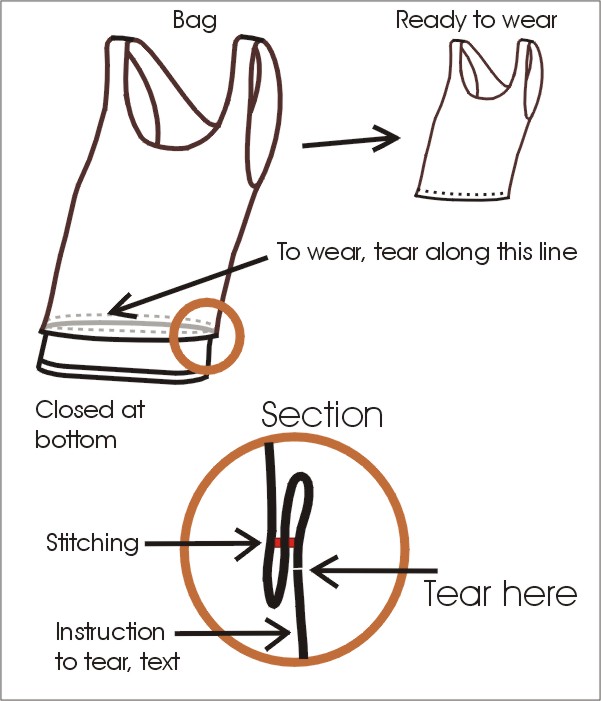 Bag

Ready to wear

To wear, tear along this line

Closed at bottom

Section

Stitching

Tear here

Instruction to tear, text