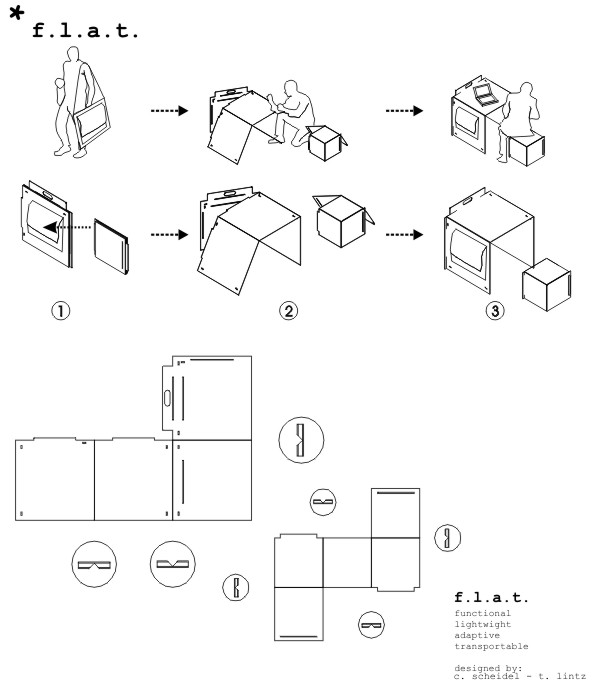 *
f.l.a.t.

①

②

③

f.l.a.t.
functional
lightwight
adaptive
transportable

designed by:
c. scheidel - t. lintz