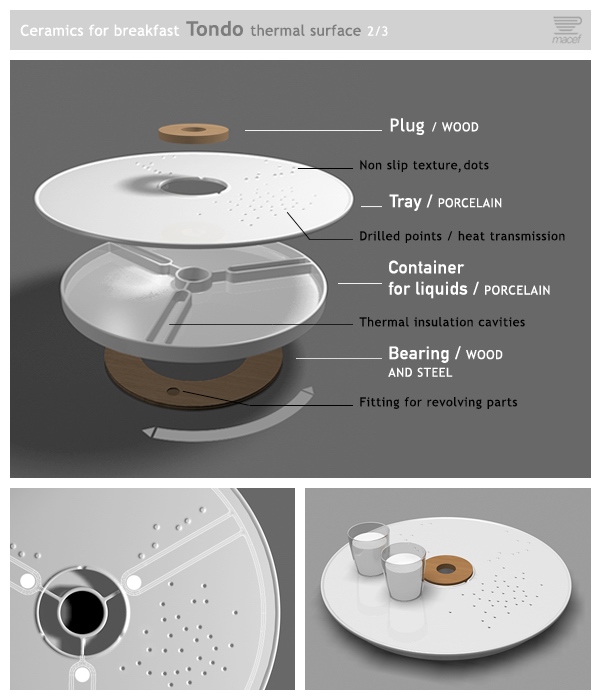 Ceramics for breakfast Tondo thermal surface 2/3

macef

Plug / WOOD

Non slip texture, dots

Tray / PORCELAIN

Drilled points / heat transmission

Container for liquids / PORCELAIN

Thermal insulation cavities

Bearing / WOOD AND STEEL

Fitting for revolving parts