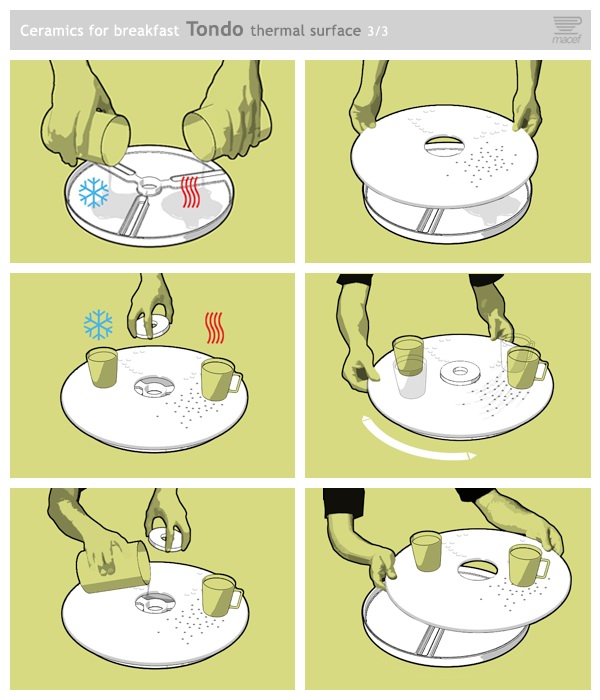 Ceramics for breakfast Tondo thermal surface 3/3

macef