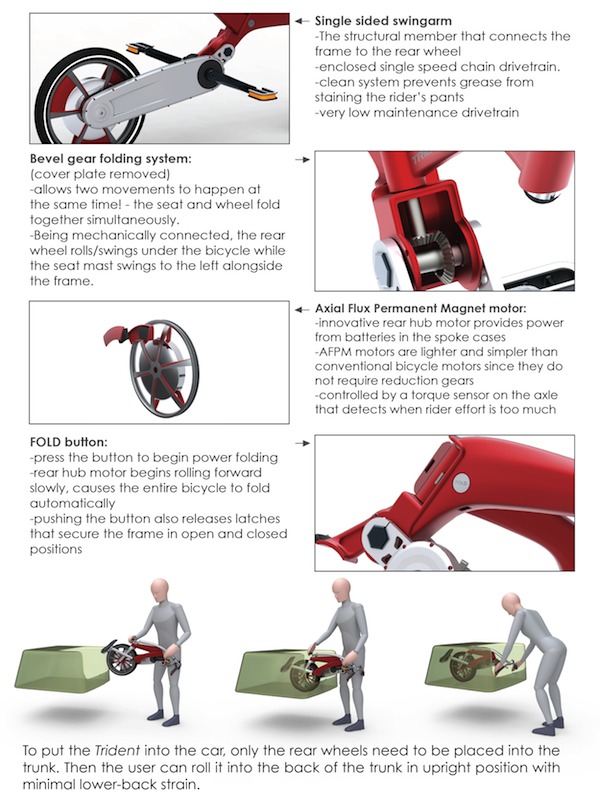 Single sided swingarm
-The structural member that connects the frame to the rear wheel
-enclosed single speed chain drivetrain.
-clean system prevents grease from staining the rider's pants
-very low maintenance drivetrain

Bevel gear folding system:
(cover plate removed)
-allows two movements to happen at the same time! - the seat and wheel fold together simultaneously.
-Being mechanically connected, the rear wheel rolls/swings under the bicycle while the seat mast swings to the left alongside the frame.

TRIDENT

Axial Flux Permanent Magnet motor:
-innovative rear hub motor provides power from batteries in the spoke cases
-AFPM motors are lighter and simpler than conventional bicycle motors since they do not require reduction gears
-controlled by a torque sensor on the axle that detects when rider effort is too much

FOLD button:
-press the button to begin power folding
-rear hub motor begins rolling forward slowly, causes the entire bicycle to fold automatically
-pushing the button also releases latches that secure the frame in open and closed positions

FOLD

To put the Trident into the car, only the rear wheels need to be placed into the trunk. Then the user can roll it into the back of the trunk in upright position with minimal lower-back strain.