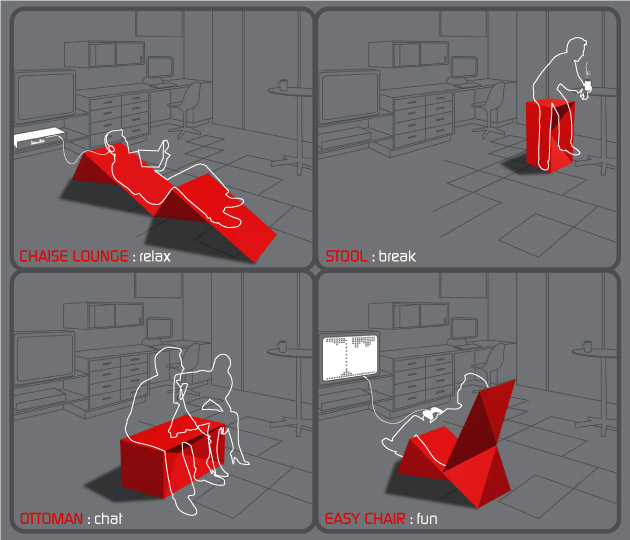 CHAISE LOUNGE : relax

STOOL : break

OTTOMAN : chat

EASY CHAIR : fun