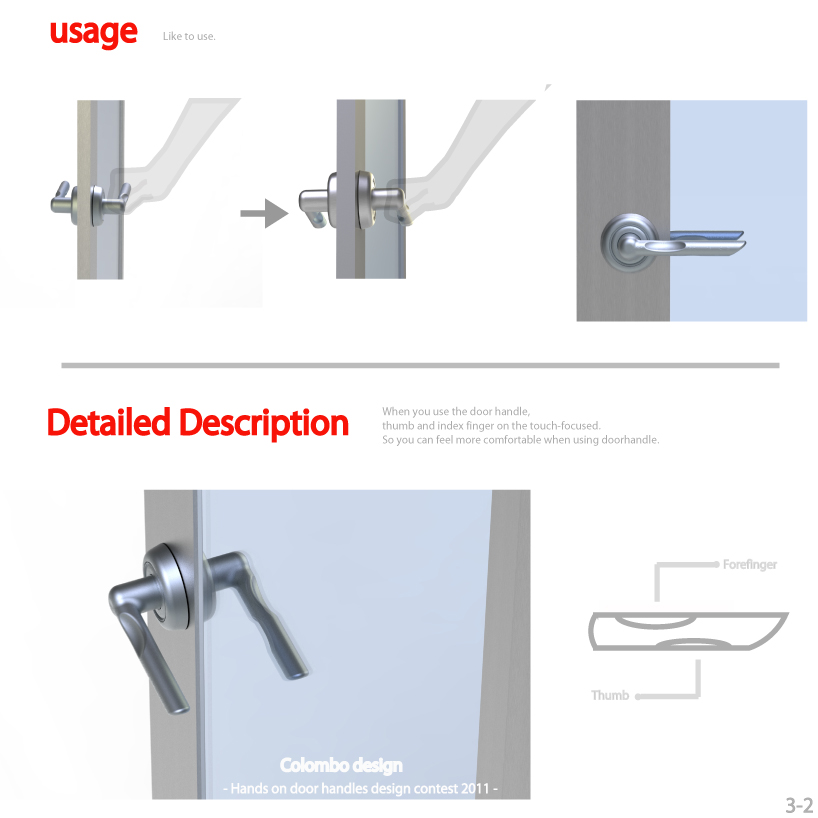 usage

Like to use.

Detailed Description

When you use the door handle,
thumb and index finger on the touch-focused.
So you can feel more comfortable when using doorhandle.

Forefinger

Thumb

Colombo design
- Hands on door handles design contest 2011 -

3-2