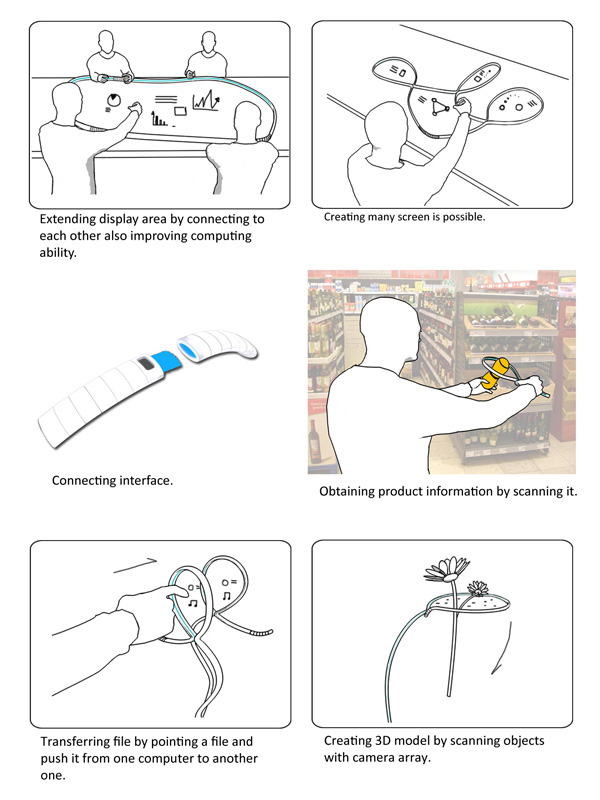 Extending display area by connecting to each other also improving computing ability.

Creating many screen is possible.

Connecting interface.

Obtaining product information by scanning it.

Transferring file by pointing a file and push it from one computer to another one.

Creating 3D model by scanning objects with camera array.