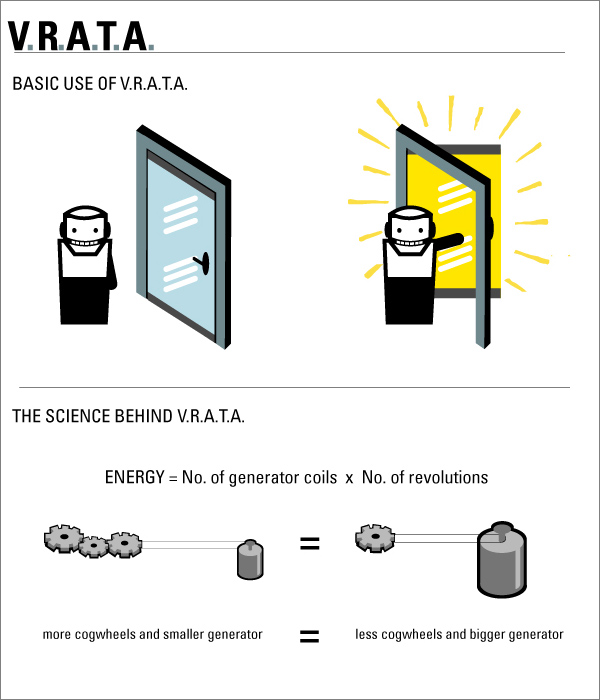 V.R.A.T.A.

BASIC USE OF V.R.A.T.A.

THE SCIENCE BEHIND V.R.A.T.A.

ENERGY = No. of generator coils x No. of revolutions

=

more cogwheels and smaller generator = less cogwheels and bigger generator