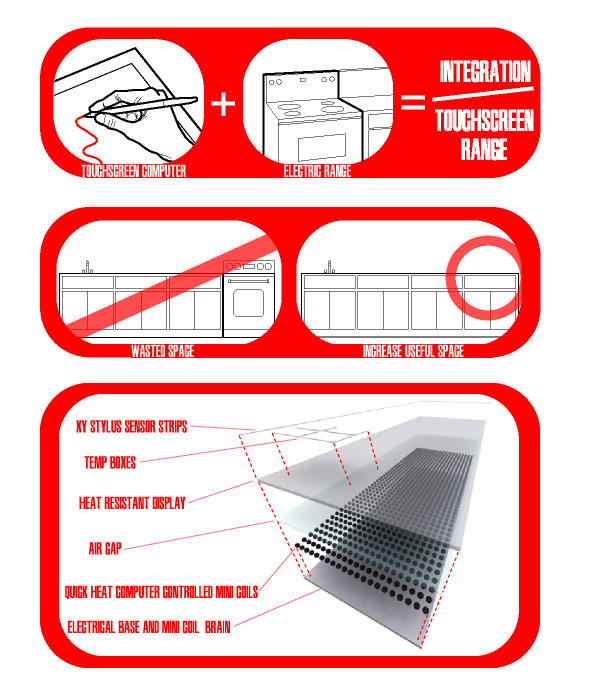 TOUCHSCREEN COMPUTER

+

ELECTRIC RANGE

=

INTEGRATION

TOUCHSCREEN RANGE

WASTED SPACE

INCREASE USEFUL SPACE

XY STYLUS SENSOR STRIPS

TEMP BOXES

HEAT RESISTANT DISPLAY

AIR GAP

QUICK HEAT COMPUTER CONTROLLED MINI COILS

ELECTRICAL BASE AND MINI COIL BRAIN