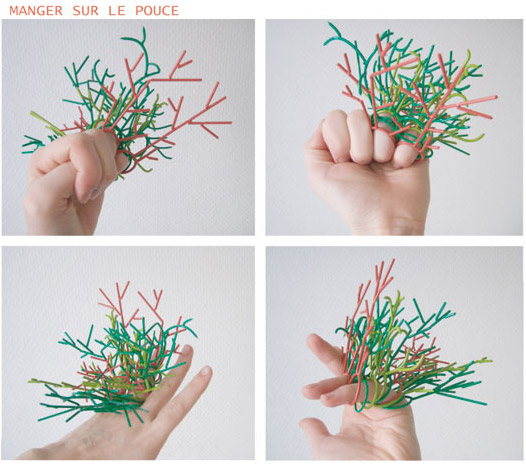 MANGER SUR LE POUCE