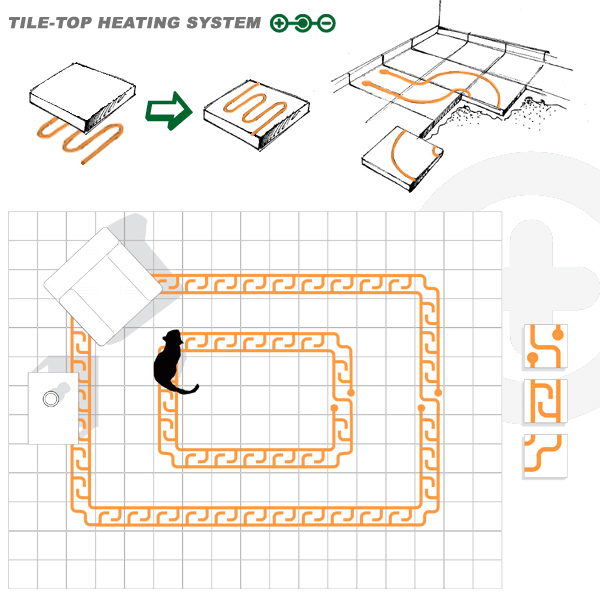 TILE-TOP HEATING SYSTEM