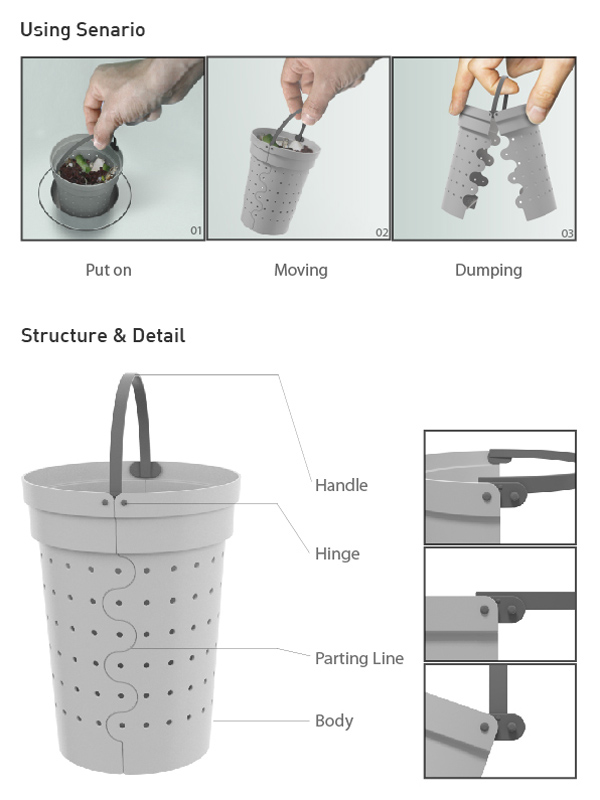 Using Senario

01

02

03

Put on

Moving

Dumping

Structure & Detail

Handle

Hinge

Parting Line

Body