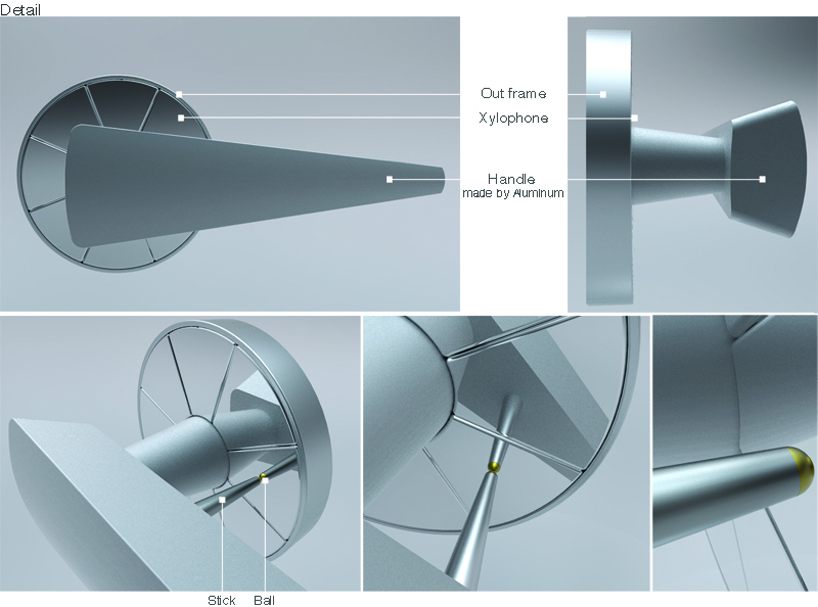 Detail

Out frame

Xylophone

Handle
made by Aluminum

Stick Ball