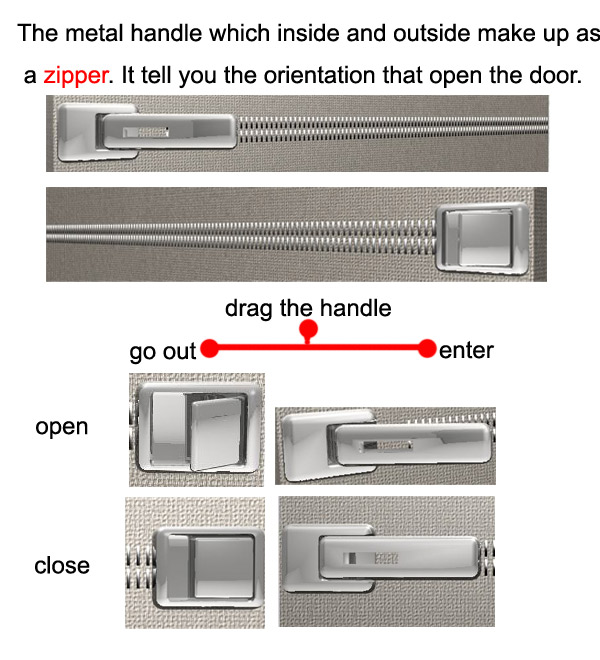 The metal handle which inside and outside make up as a zipper. It tell you the orientation that open the door.

drag the handle

go out

enter

open

close