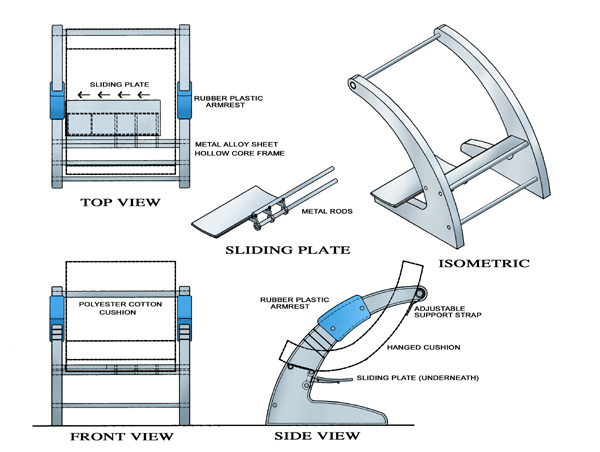 SLIDING PLATE

RUBBER PLASTIC ARMREST

METAL ALLOY SHEET HOLLOW CORE FRAME

TOP VIEW

METAL RODS

SLIDING PLATE

ISOMETRIC

POLYESTER COTTON CUSHION

RUBBER PLASTIC ARMREST

ADJUSTABLE SUPPORT STRAP

HANGED CUSHION

SLIDING PLATE (UNDERNEATH)

FRONT VIEW

SIDE VIEW