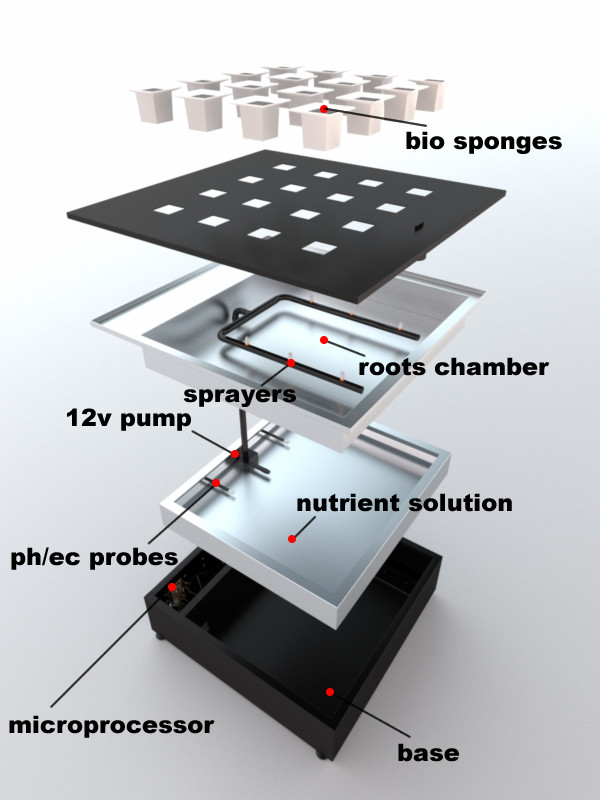 bio sponges

roots chamber

sprayers

12v pump

nutrient solution

ph/ec probes

microprocessor

base