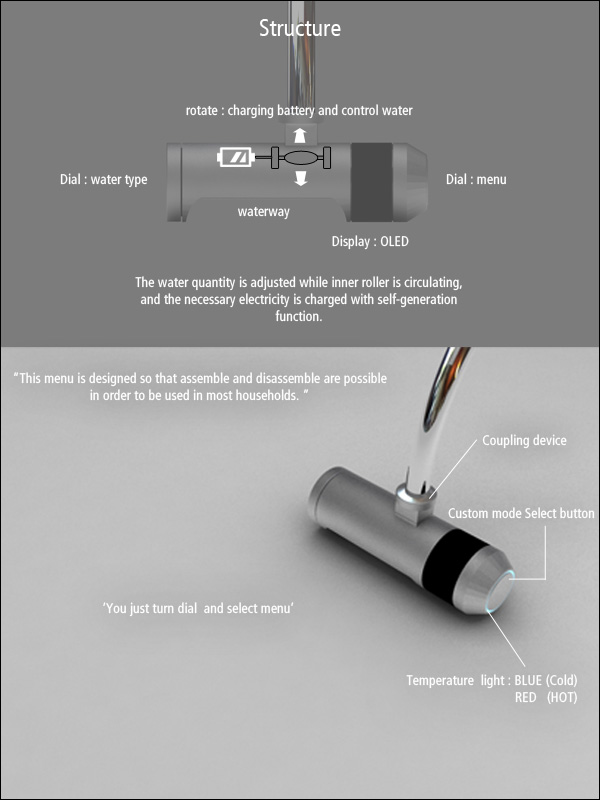 Structure

rotate : charging battery and control water

Dial : water type

Dial : menu

waterway

Display : OLED

The water quantity is adjusted while inner roller is circulating, and the necessary electricity is charged with self-generation function.

"This menu is designed so that assemble and disassemble are possible in order to be used in most households. "

Coupling device

Custom mode Select button

'You just turn dial and select menu'

Temperature light : BLUE (Cold)
RED (HOT)