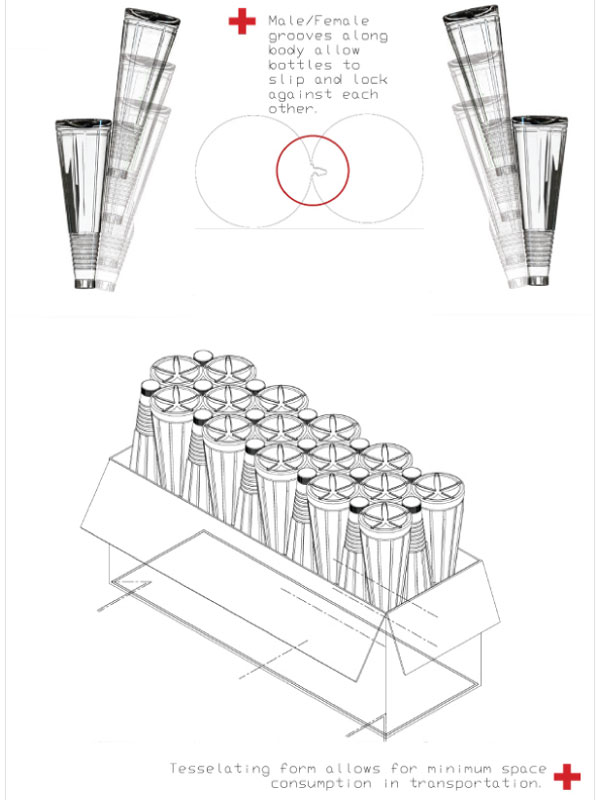 Male/Female grooves along body allow bottles to slip and lock against each other.

Tesselating form allows for minimum space consumption in transportation.