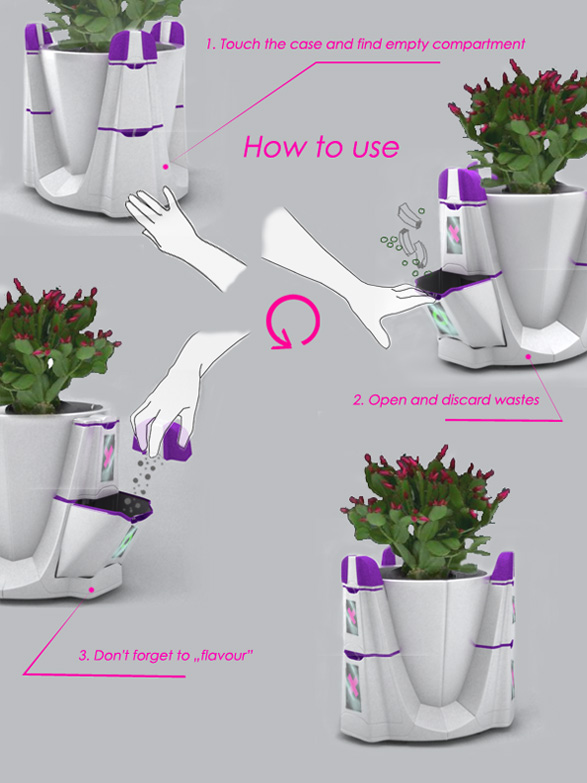 1. Touch the case and find empty compartment

How to use

2. Open and discard wastes

3. Don't forget to „flavour"