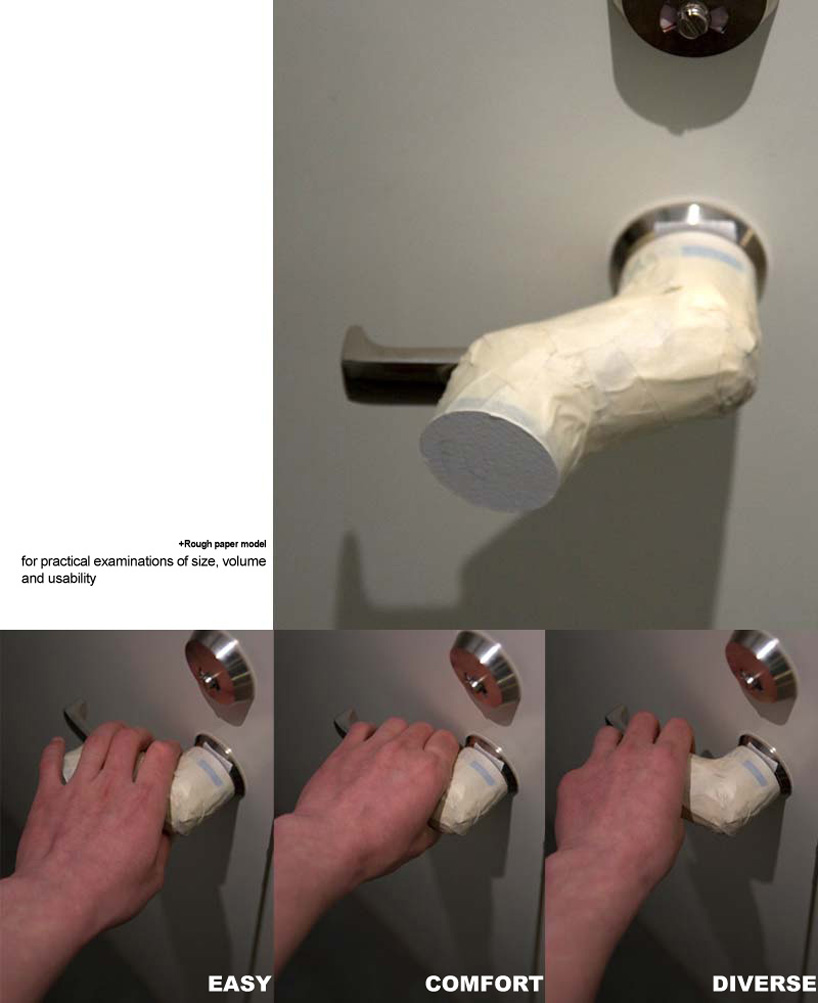 +Rough paper model
for practical examinations of size, volume and usability

EASY

COMFORT

DIVERSE