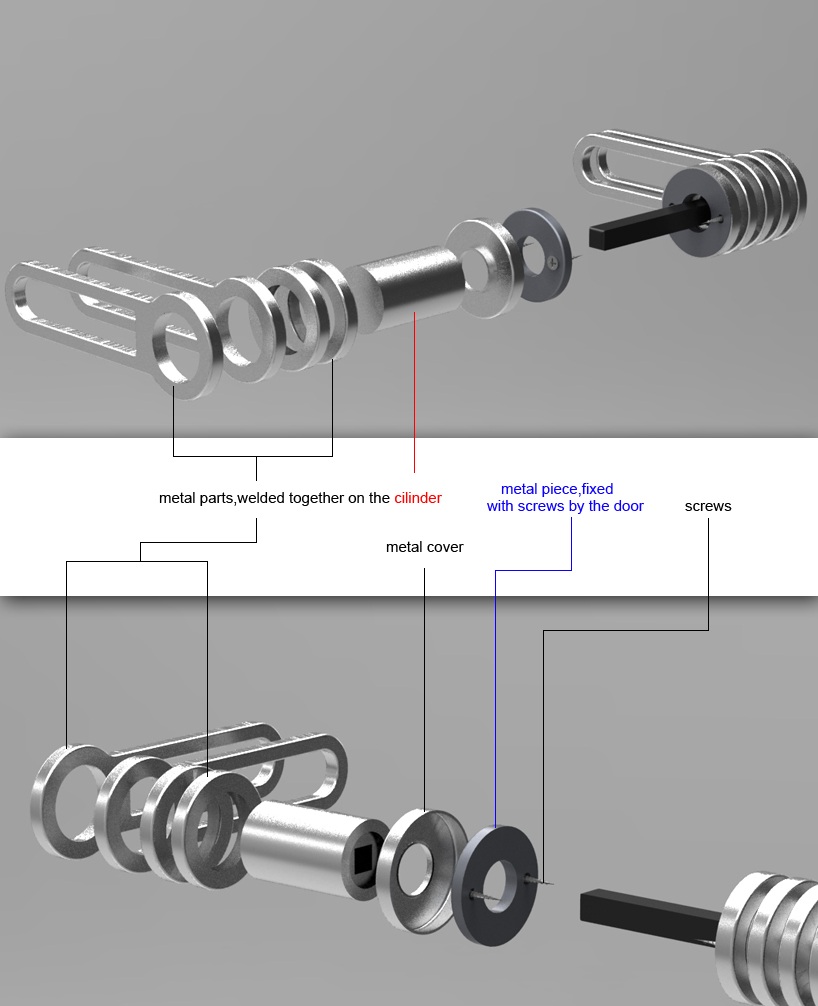 metal parts,welded together on the cilinder

metal piece,fixed with screws by the door

screws

metal cover