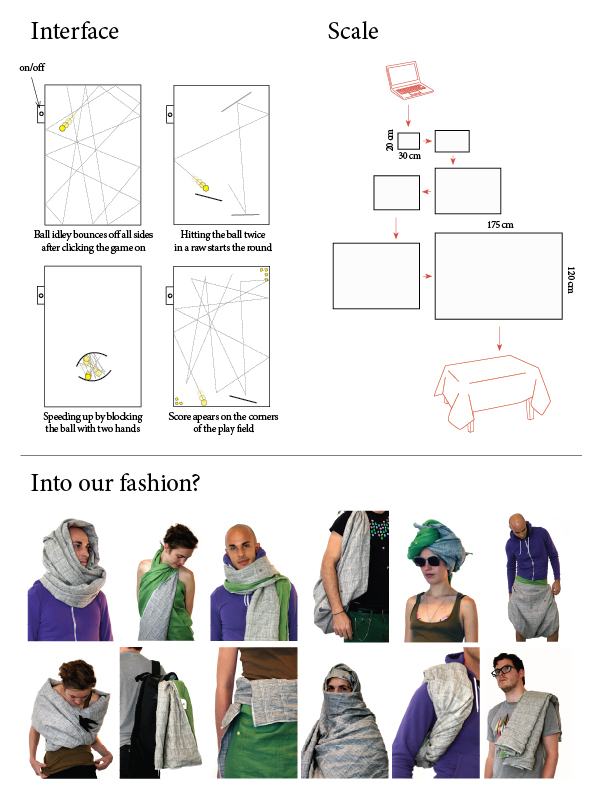 Interface

on/off

Ball idley bounces off all sides after clicking the game on

Hitting the ball twice in a raw starts the round

Speeding up by blocking the ball with two hands

Score apears on the corners of the play field

Scale

20 cm

30 cm

175 cm

120 cm

Into our fashion?