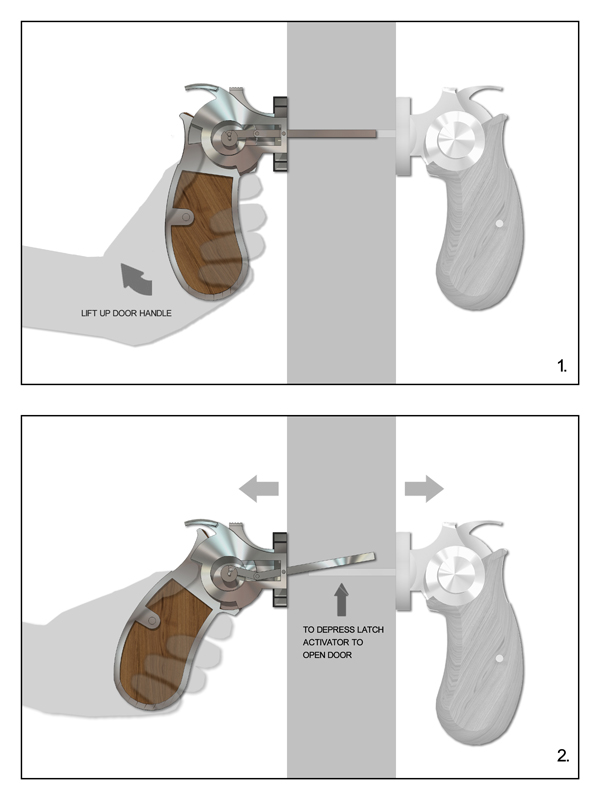 LIFT UP DOOR HANDLE

1.

TO DEPRESS LATCH ACTIVATOR TO OPEN DOOR

2.