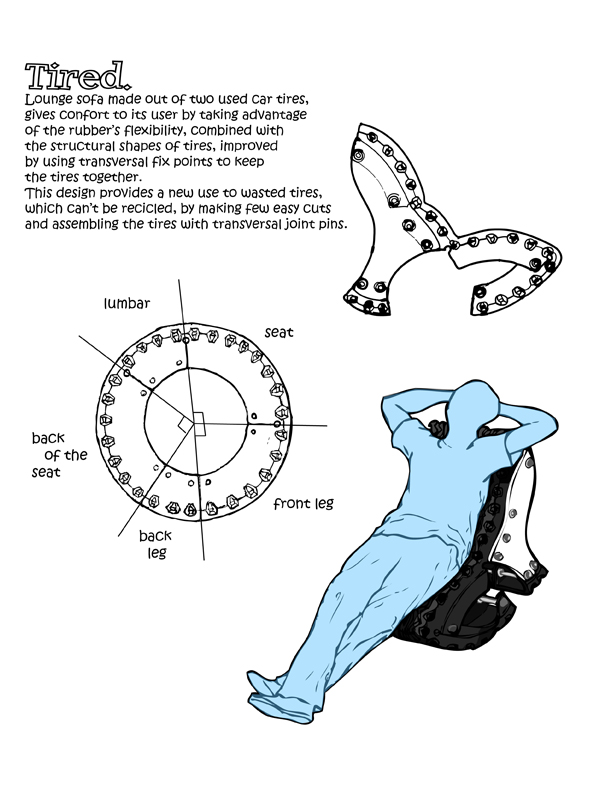 Tired.

Lounge sofa made out of two used car tires, gives confort to its user by taking advantage of the rubber's flexibility, combined with the structural shapes of tires, improved by using transversal fix points to keep the tires together.
This design provides a new use to wasted tires, which can't be recicled, by making few easy cuts and assembling the tires with transversal joint pins.

lumbar

seat

back of the seat

front leg

back leg