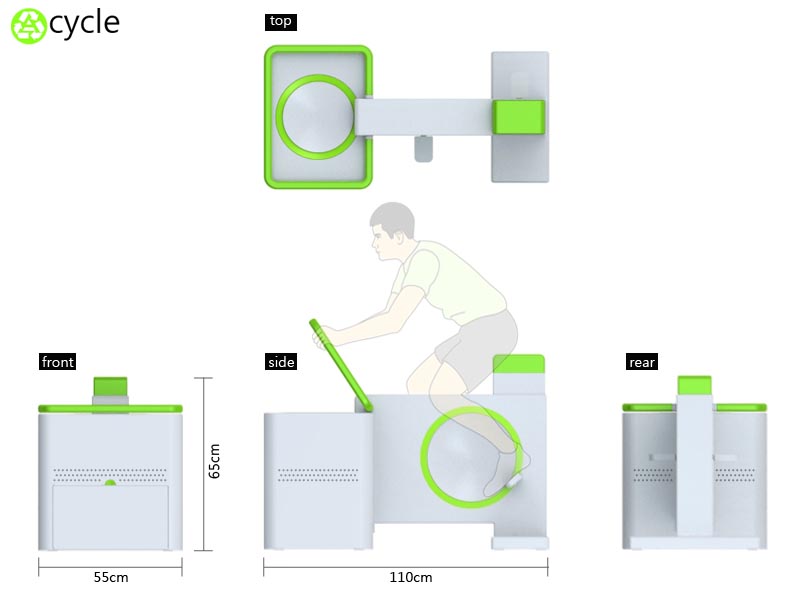 cycle

top

front

side

rear

65cm

55cm

110cm