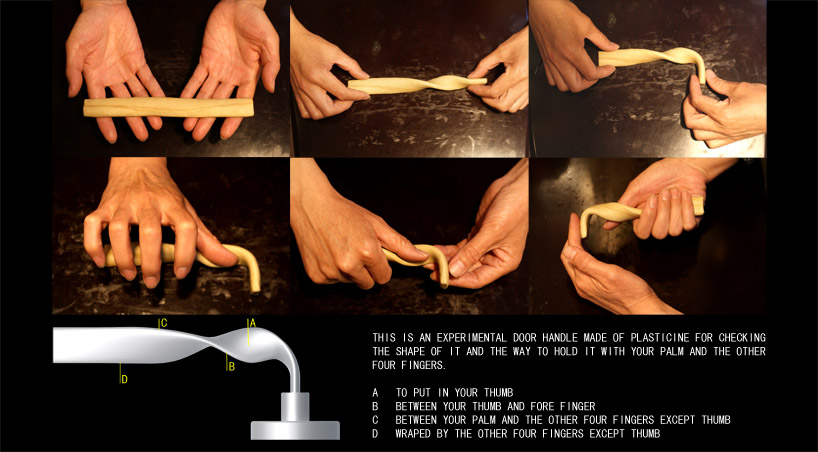 C
A
D
B

THIS IS AN EXPERIMENTAL DOOR HANDLE MADE OF PLASTICINE FOR CHECKING THE SHAPE OF IT AND THE WAY TO HOLD IT WITH YOUR PALM AND THE OTHER FOUR FINGERS.

A TO PUT IN YOUR THUMB
B BETWEEN YOUR THUMB AND FORE FINGER
C BETWEEN YOUR PALM AND THE OTHER FOUR FINGERS EXCEPT THUMB
D WRAPED BY THE OTHER FOUR FINGERS EXCEPT THUMB