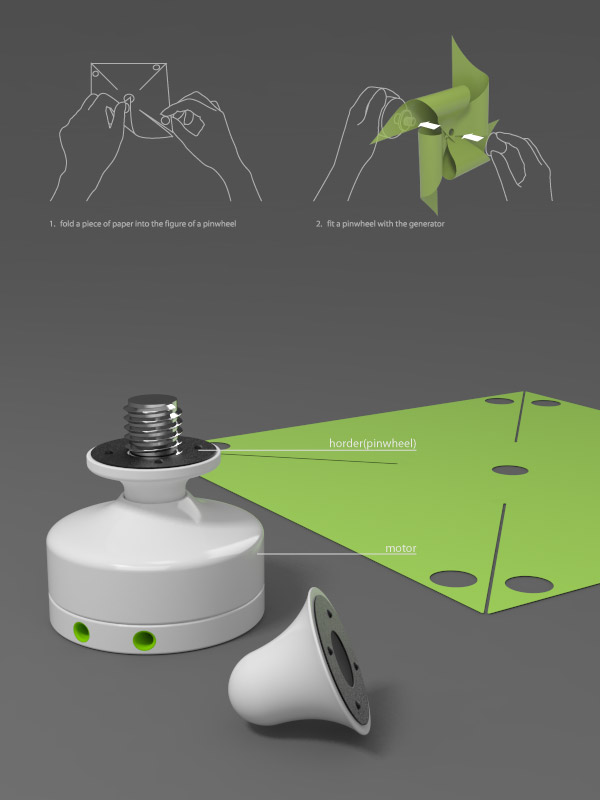 1. fold a piece of paper into the figure of a pinwheel

2. fit a pinwheel with the generator

horder(pinwheel)

motor