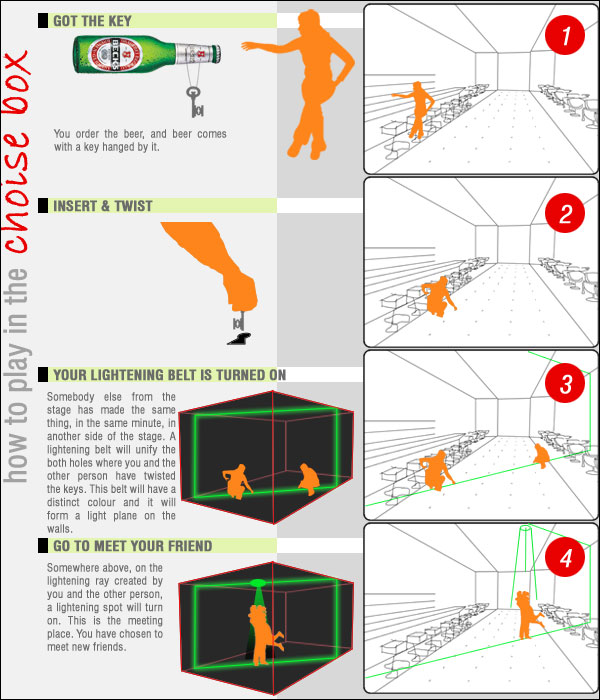 how to play in the choise box

GOT THE KEY

BECK'S

You order the beer, and beer comes with a key hanged by it.

1

INSERT & TWIST

2

YOUR LIGHTENING BELT IS TURNED ON

Somebody else from the stage has made the same thing, in the same minute, in another side of the stage. A lightening belt will unify the both holes where you and the other person have twisted the keys. This belt will have a distinct colour and it will form a light plane on the walls.

3

GO TO MEET YOUR FRIEND

Somewhere above, on the lightening ray created by you and the other person, a lightening spot will turn on. This is the meeting place. You have chosen to meet new friends.

4