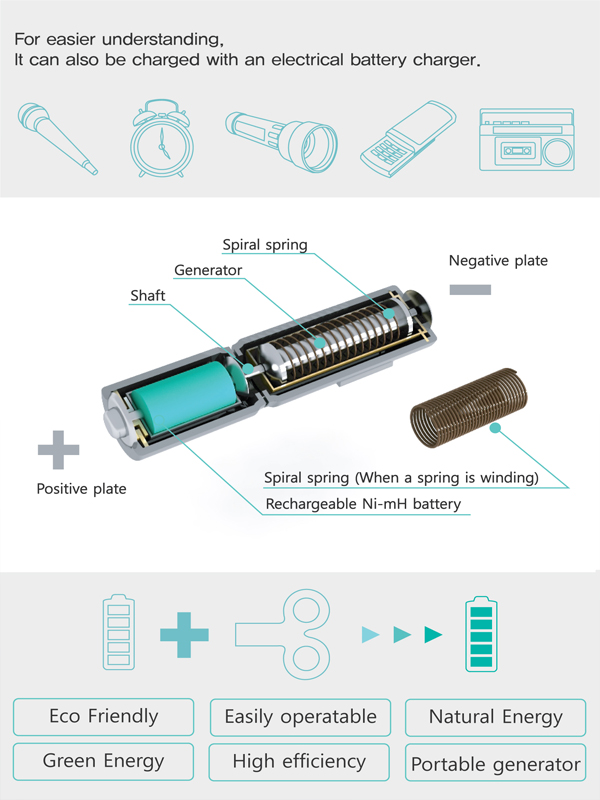 For easier understanding,
It can also be charged with an electrical battery charger.

Spiral spring

Generator

Shaft

Negative plate

Positive plate

Spiral spring (When a spring is winding)

Rechargeable Ni-mH battery

Eco Friendly

Easily operatable

Natural Energy

Green Energy

High efficiency

Portable generator