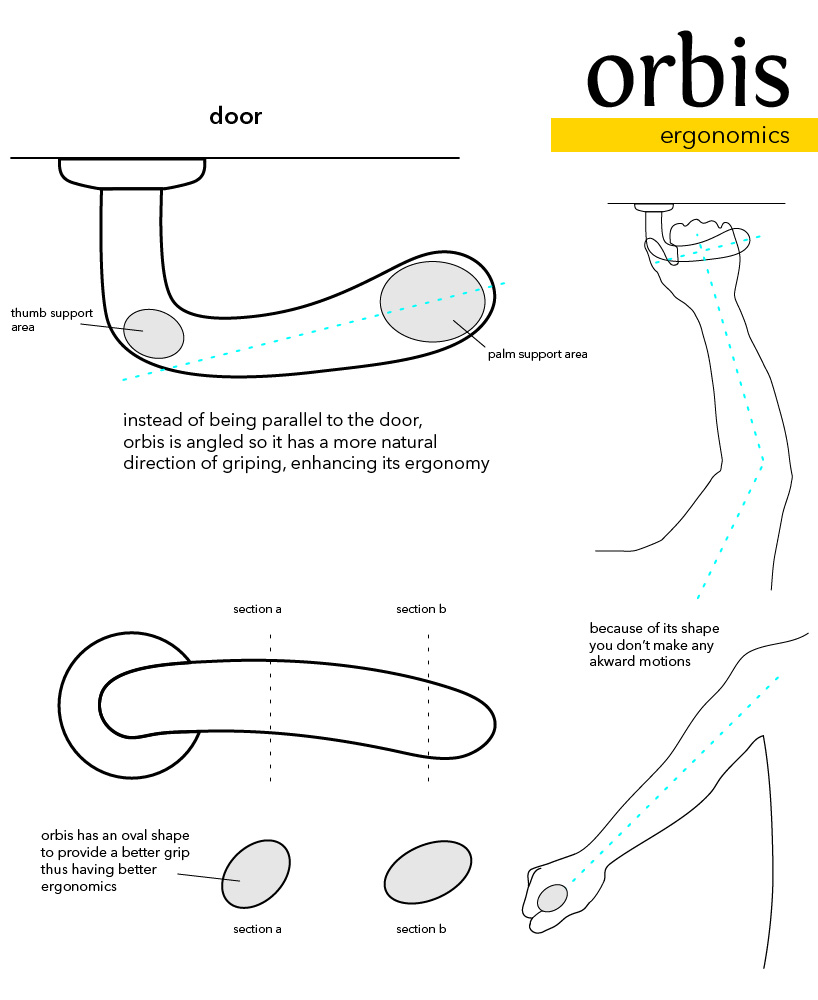 orbis

ergonomics

door

thumb support area

palm support area

instead of being parallel to the door, orbis is angled so it has a more natural direction of griping, enhancing its ergonomy

section a

section b

because of its shape you don't make any akward motions

orbis has an oval shape to provide a better grip thus having better ergonomics

section a

section b