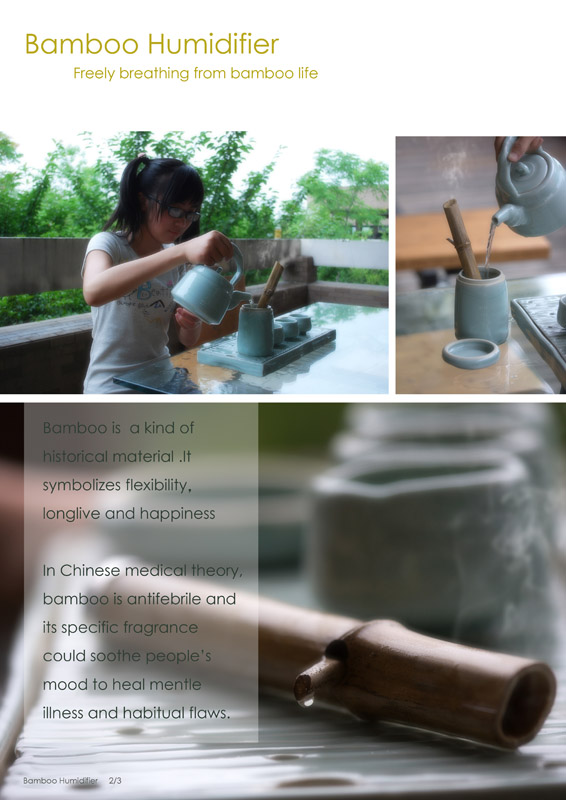 Bamboo Humidifier

Freely breathing from bamboo life

Bamboo is a kind of historical material .It symbolizes flexibility, longlive and happiness

In Chinese medical theory, bamboo is antifebrile and its specific fragrance could soothe people's mood to heal mentle illness and habitual flaws.

Bamboo Humidifier 2/3