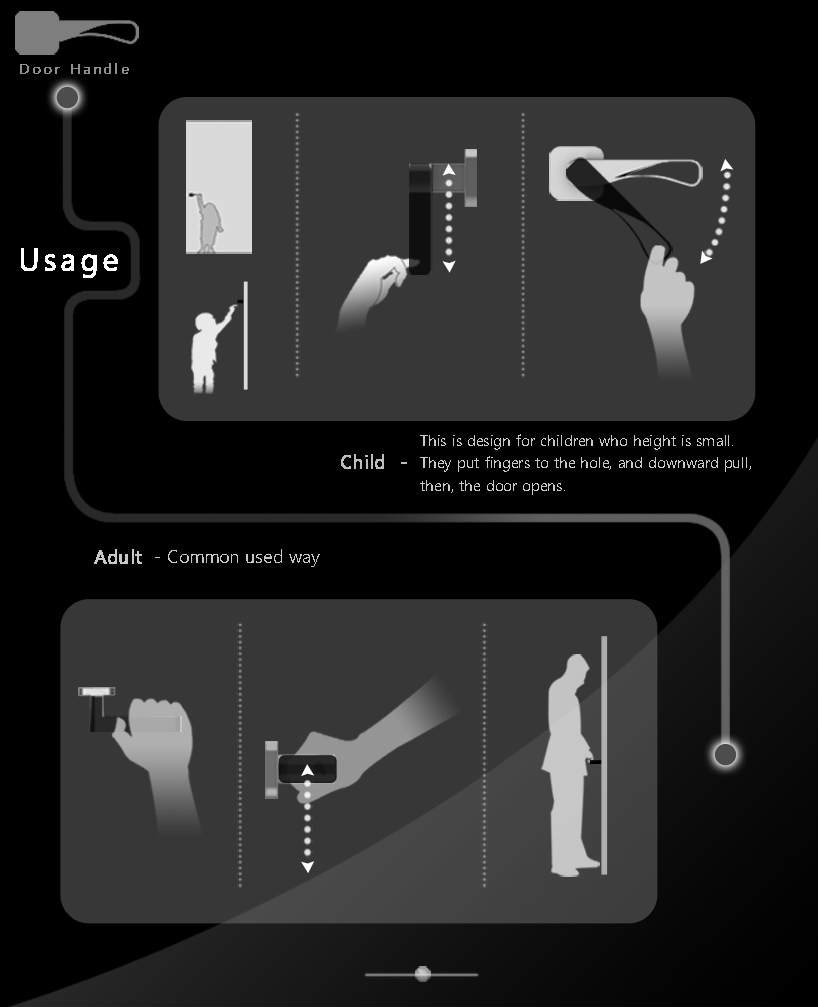 Door Handle

Usage

Child - This is design for children who height is small. They put fingers to the hole, and downward pull, then, the door opens.

Adult - Common used way