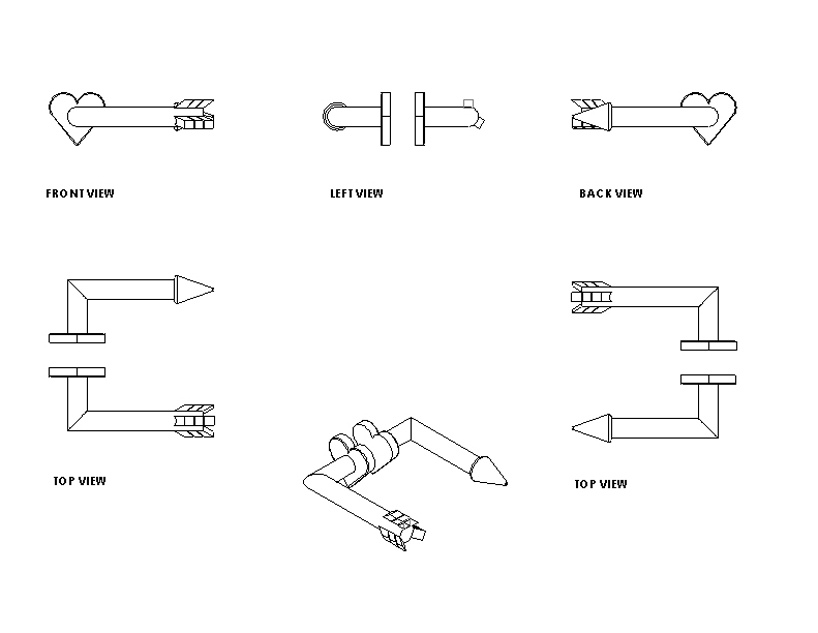 FRONT VIEW

LEFT VIEW

BACK VIEW

TOP VIEW

TOP VIEW