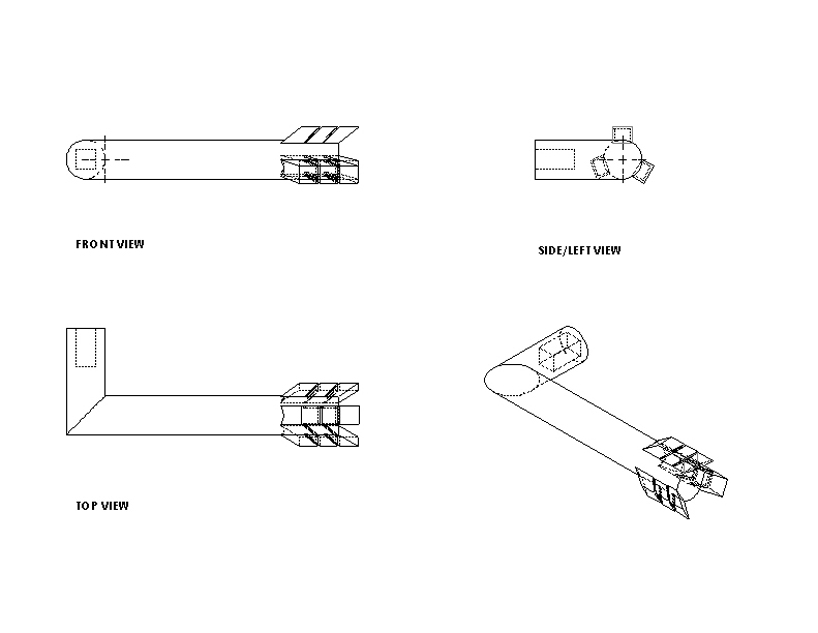 FRONT VIEW

SIDE/LEFT VIEW

TOP VIEW