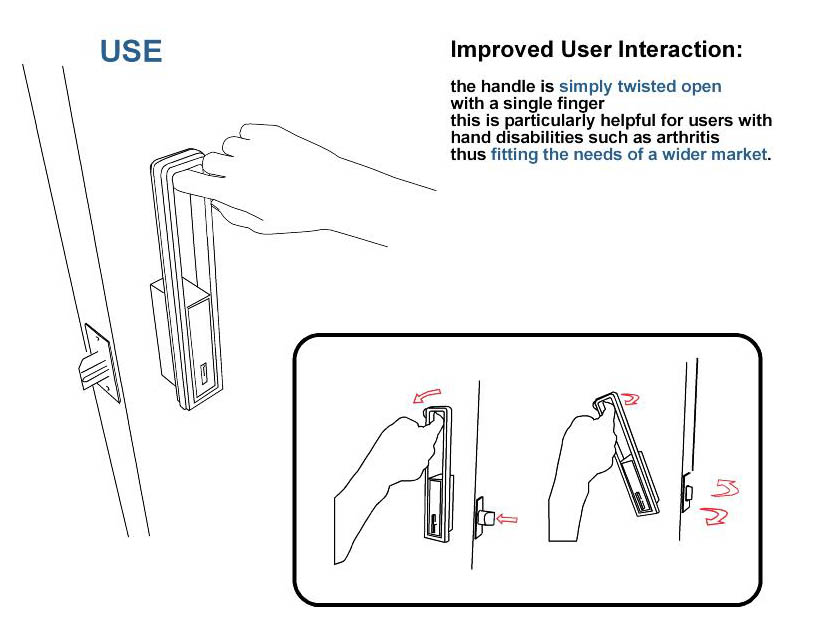 USE

Improved User Interaction:

the handle is simply twisted open
with a single finger
this is particularly helpful for users with hand disabilities such as arthritis
thus fitting the needs of a wider market.