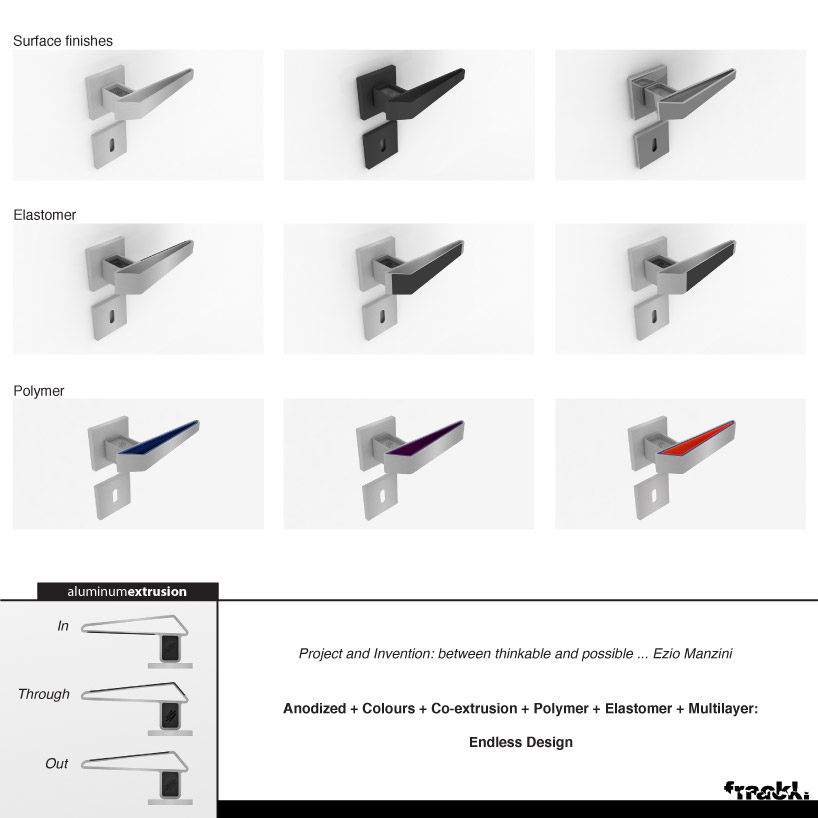 Surface finishes

Elastomer

Polymer

aluminumextrusion

In

Through

Out

Project and Invention: between thinkable and possible ... Ezio Manzini

Anodized + Colours + Co-extrusion + Polymer + Elastomer + Multilayer:

Endless Design

frackl.