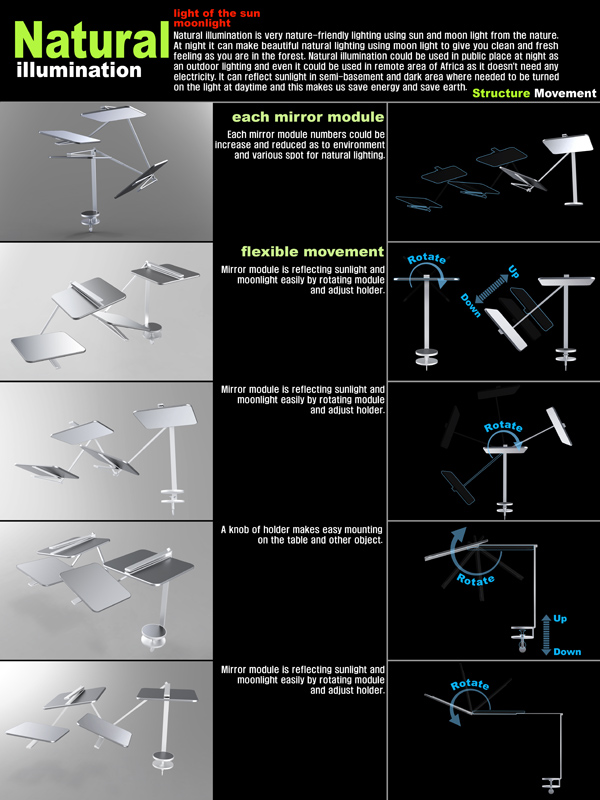 Natural illumination

light of the sun moonlight

Natural illumination is very nature-friendly lighting using sun and moon light from the nature. At night it can make beautiful natural lighting using moon light to give you clean and fresh feeling as you are in the forest. Natural illumination could be used in public place at night as an outdoor lighting and even it could be used in remote area of Africa as it doesn't need any electricity. It can reflect sunlight in semi-basement and dark area where needed to be turned on the light at daytime and this makes us save energy and save earth.

Structure Movement

each mirror module

Each mirror module numbers could be increase and reduced as to environment and various spot for natural lighting.

flexible movement

Mirror module is reflecting sunlight and moonlight easily by rotating module and adjust holder.

Rotate

Up

Down

Mirror module is reflecting sunlight and moonlight easily by rotating module and adjust holder.

Rotate

A knob of holder makes easy mounting on the table and other object.

Rotate

Up

Down

Mirror module is reflecting sunlight and moonlight easily by rotating module and adjust holder.

Rotate