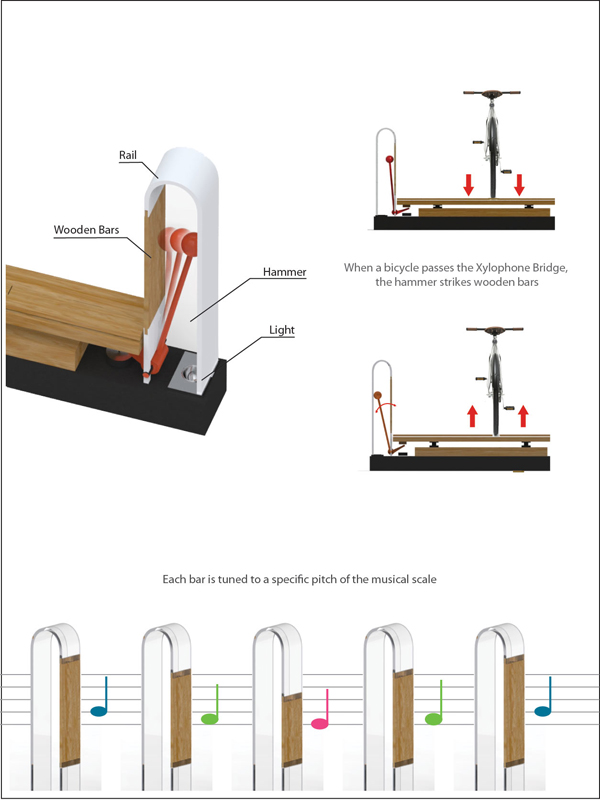 Rail

Wooden Bars

Hammer

Light

When a bicycle passes the Xylophone Bridge, the hammer strikes wooden bars

Each bar is tuned to a specific pitch of the musical scale