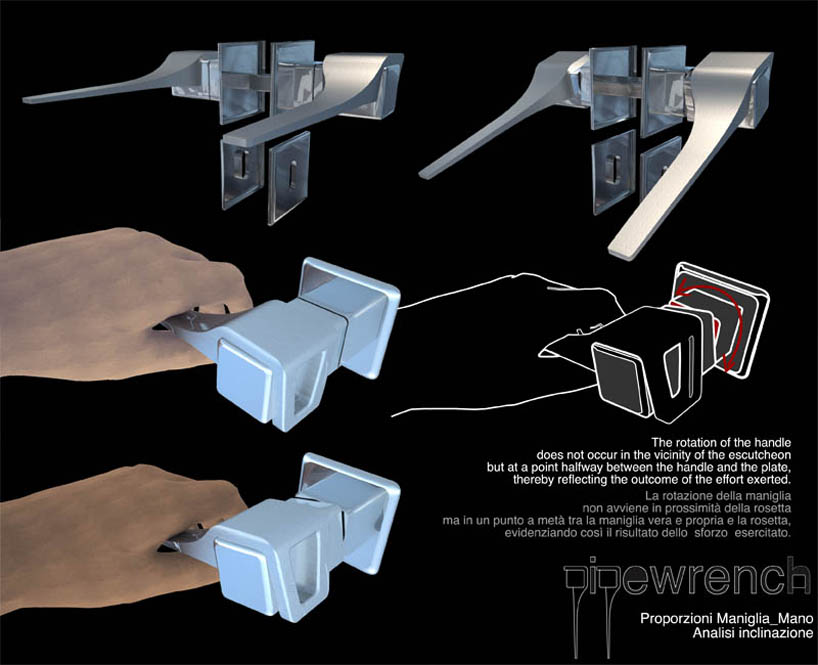 The rotation of the handle does not occur in the vicinity of the escutcheon but at a point halfway between the handle and the plate, thereby reflecting the outcome of the effort exerted.

La rotazione della maniglia non avviene in prossimità della rosetta ma in un punto a metà tra la maniglia vera e propria e la rosetta, evidenziando così il risultato dello sforzo esercitato.

pipewrench

Proporzioni Maniglia_Mano
Analisi inclinazione