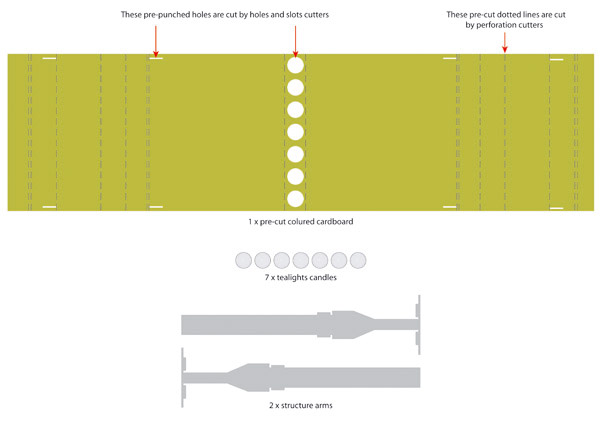 These pre-punched holes are cut by holes and slots cutters

These pre-cut dotted lines are cut by perforation cutters

1 x pre-cut coloured cardboard

7 x tealights candles

2 x structure arms