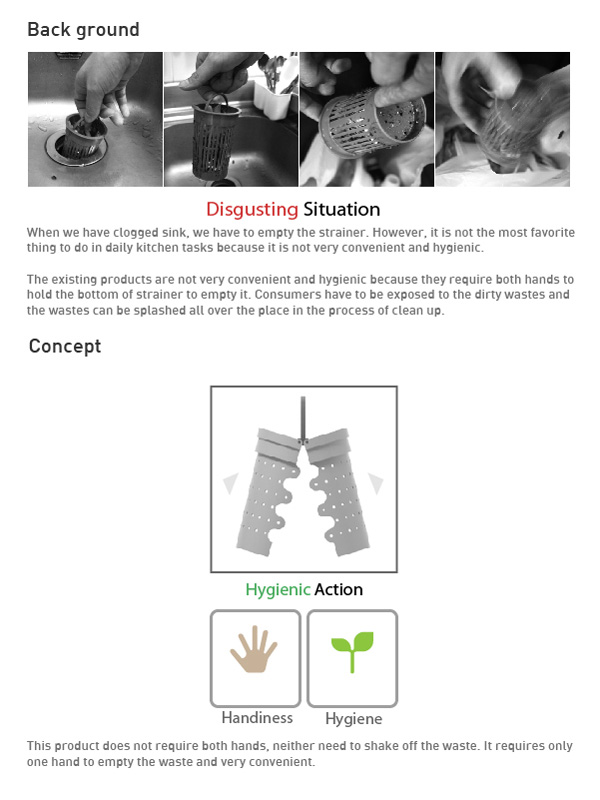 Back ground

Disgusting Situation

When we have clogged sink, we have to empty the strainer. However, it is not the most favorite thing to do in daily kitchen tasks because it is not very convenient and hygienic.

The existing products are not very convenient and hygienic because they require both hands to hold the bottom of strainer to empty it. Consumers have to be exposed to the dirty wastes and the wastes can be splashed all over the place in the process of clean up.

Concept

Hygienic Action

Handiness

Hygiene

This product does not require both hands, neither need to shake off the waste. It requires only one hand to empty the waste and very convenient.