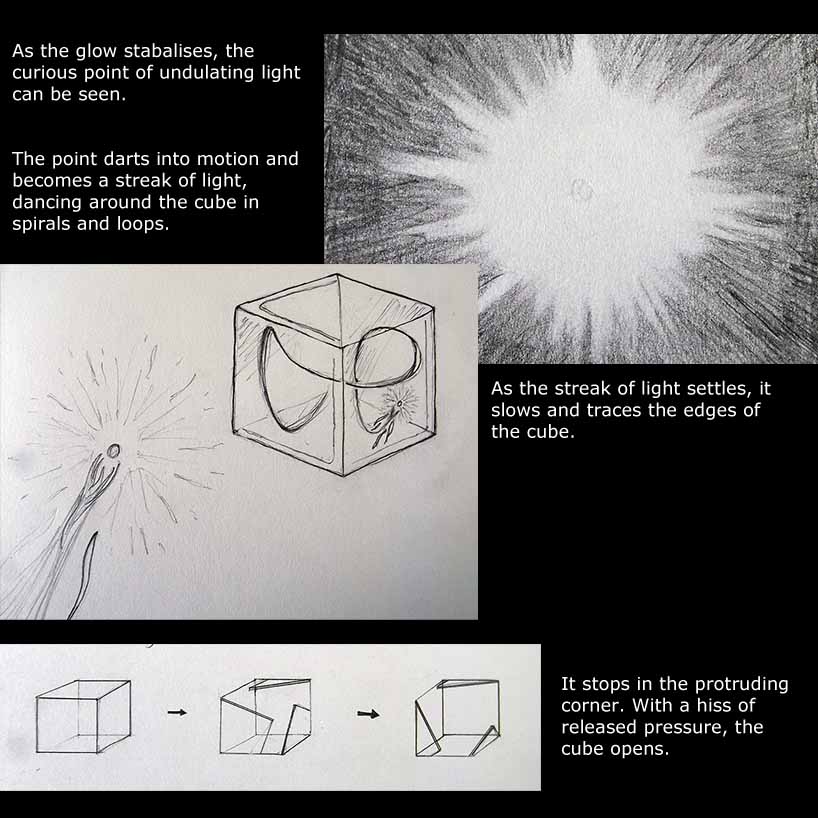 As the glow stabalises, the curious point of undulating light can be seen.

The point darts into motion and becomes a streak of light, dancing around the cube in spirals and loops.

As the streak of light settles, it slows and traces the edges of the cube.

It stops in the protruding corner. With a hiss of released pressure, the cube opens.