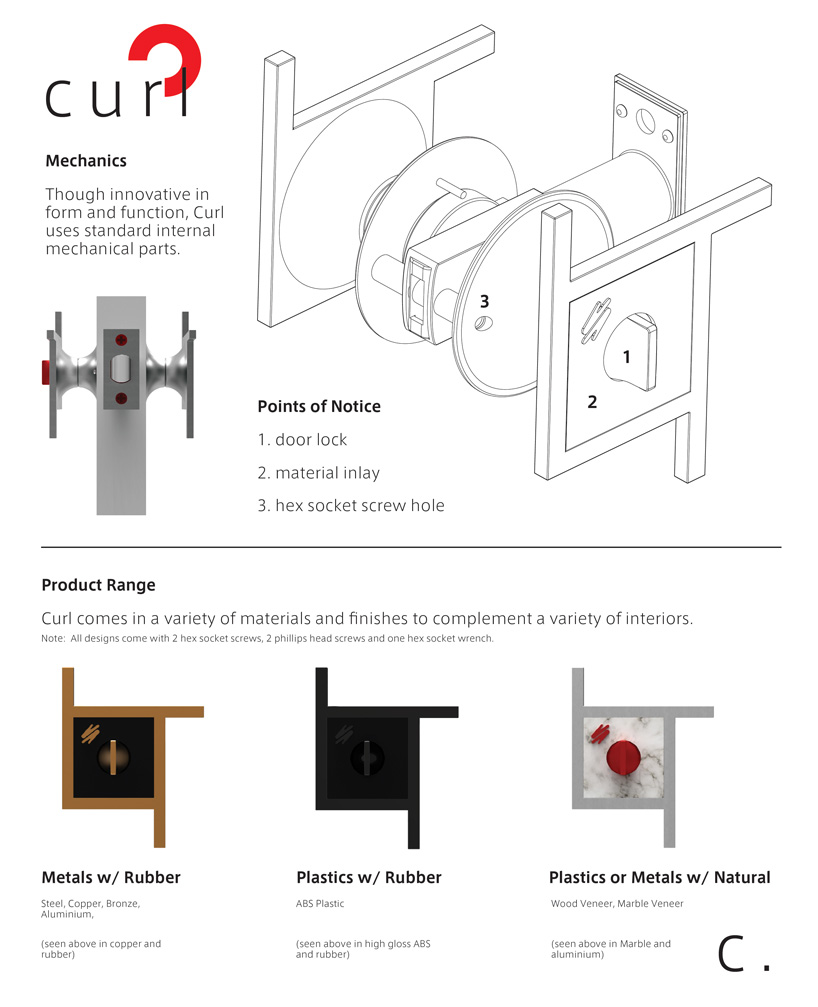 curl

Mechanics

Though innovative in form and function, Curl uses standard internal mechanical parts.

3

1

2

Points of Notice

1. door lock

2. material inlay

3. hex socket screw hole

Product Range

Curl comes in a variety of materials and finishes to complement a variety of interiors.

Note: All designs come with 2 hex socket screws, 2 phillips head screws and one hex socket wrench.

Metals w/ Rubber

Steel, Copper, Bronze, Aluminium,

(seen above in copper and rubber)

Plastics w/ Rubber

ABS Plastic

(seen above in high gloss ABS and rubber)

Plastics or Metals w/ Natural

Wood Veneer, Marble Veneer

(seen above in Marble and aluminium)

C.